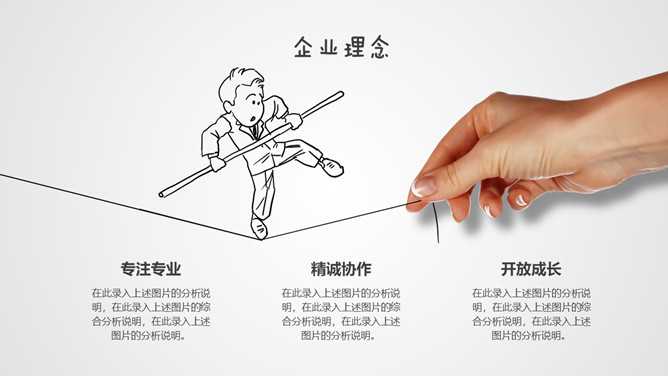 企业理念

专注专业

在此录入上述图片的分析说明，在此录入上述图片的综合分析说明，在此录入上述图片的分析说明。

精诚协作

在此录入上述图片的分析说明，在此录入上述图片的综合分析说明，在此录入上述图片的分析说明。

开放成长

在此录入上述图片的分析说明，在此录入上述图片的综合分析说明，在此录入上述图片的分析说明。