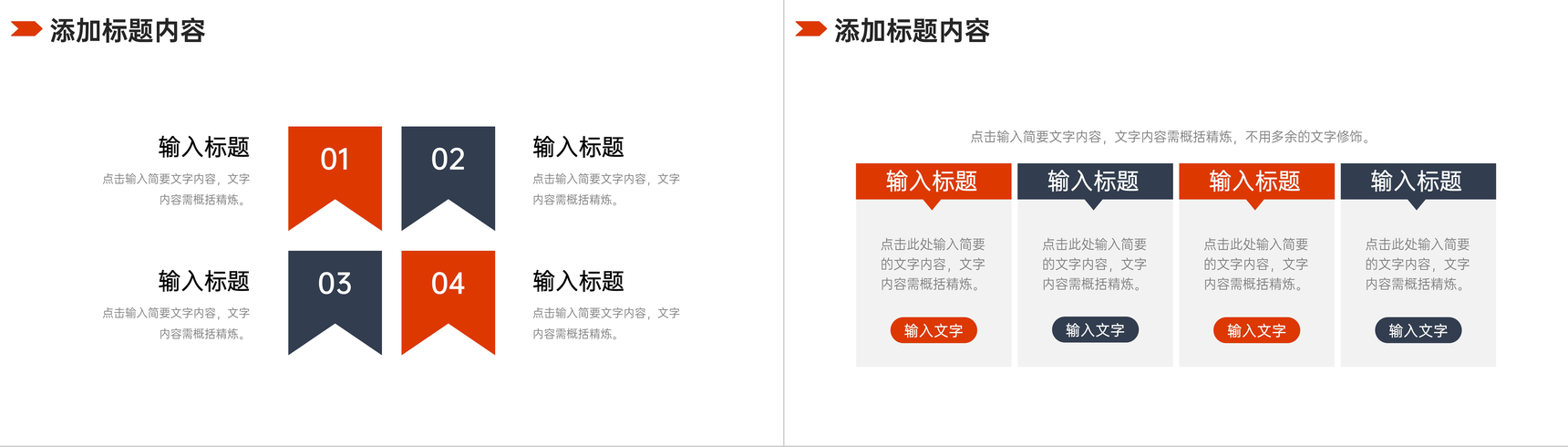 添加标题内容

输入标题

点击输入简要文字内容，文字内容需概括精炼。

01

02

输入标题

点击输入简要文字内容，文字内容需概括精炼。

输入标题

点击输入简要文字内容，文字内容需概括精炼。

03

04

输入标题

点击输入简要文字内容，文字内容需概括精炼。

添加标题内容

点击输入简要文字内容，文字内容需概括精炼，不用多余的文字修饰。

输入标题

点击此处输入简要的文字内容，文字内容需概括精炼。

输入文字

输入标题

点击此处输入简要的文字内容，文字内容需概括精炼。

输入文字

输入标题

点击此处输入简要的文字内容，文字内容需概括精炼。

输入文字

输入标题

点击此处输入简要的文字内容，文字内容需概括精炼。

输入文字