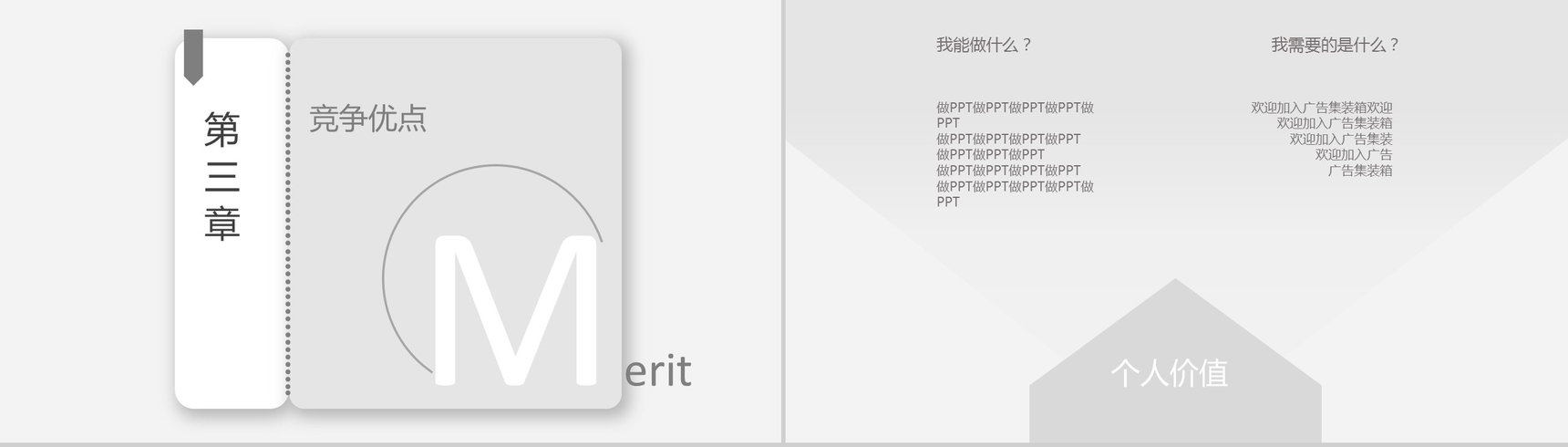 第三章

竞争优点

Merit

我能做什么？

做PPT做PPT做PPT做PPT做PPT
做PPT做PPT做PPT做PPT
做PPT做PPT做PPT
做PPT做PPT做PPT做PPT
做PPT做PPT做PPT做PPT做PPT

我需要的是什么？

欢迎加入广告集装箱欢迎
欢迎加入广告集装箱
欢迎加入广告集装
欢迎加入广告
广告集装箱

个人价值